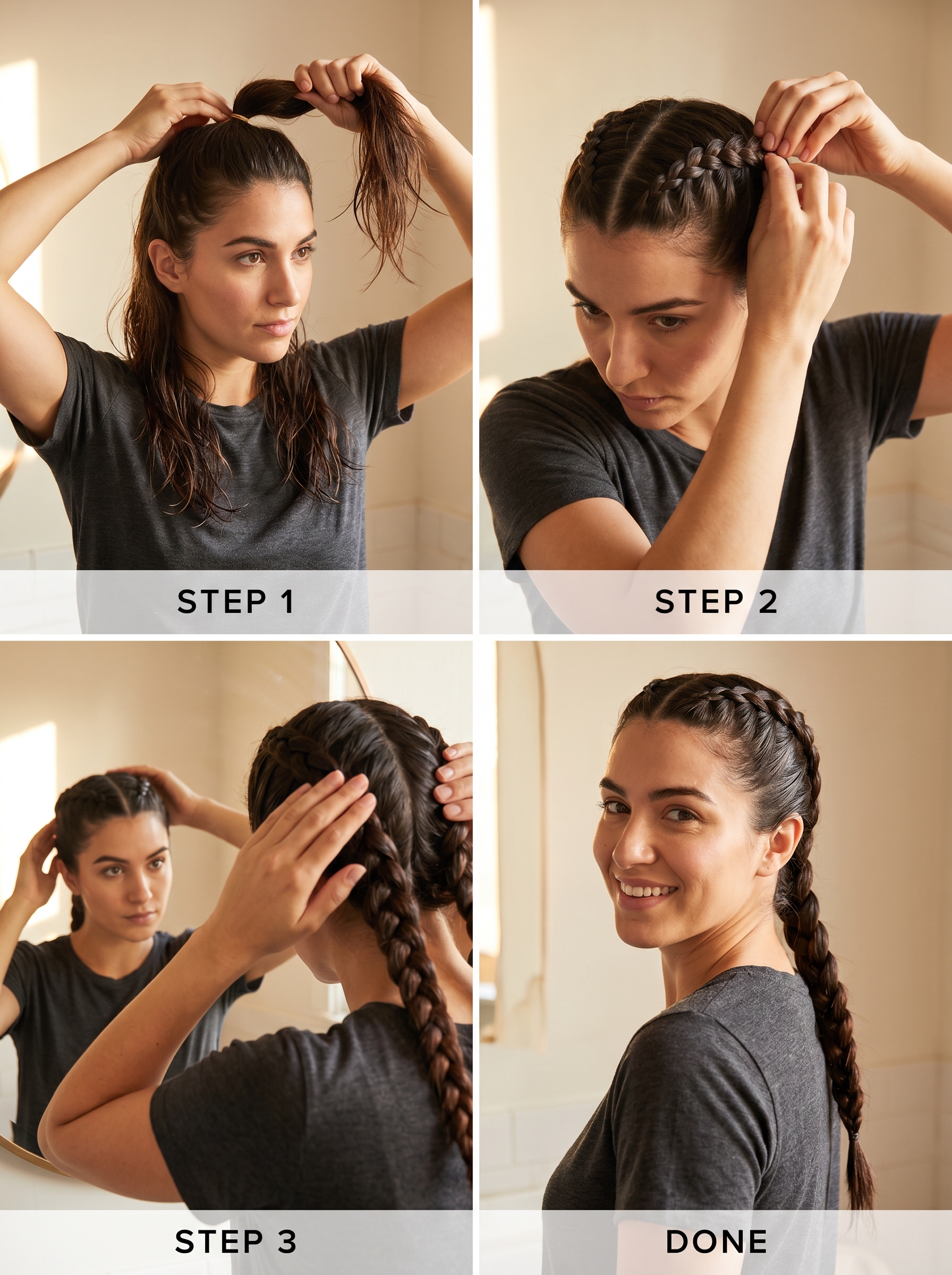 STEP 1

STEP 2

STEP 3

DONE